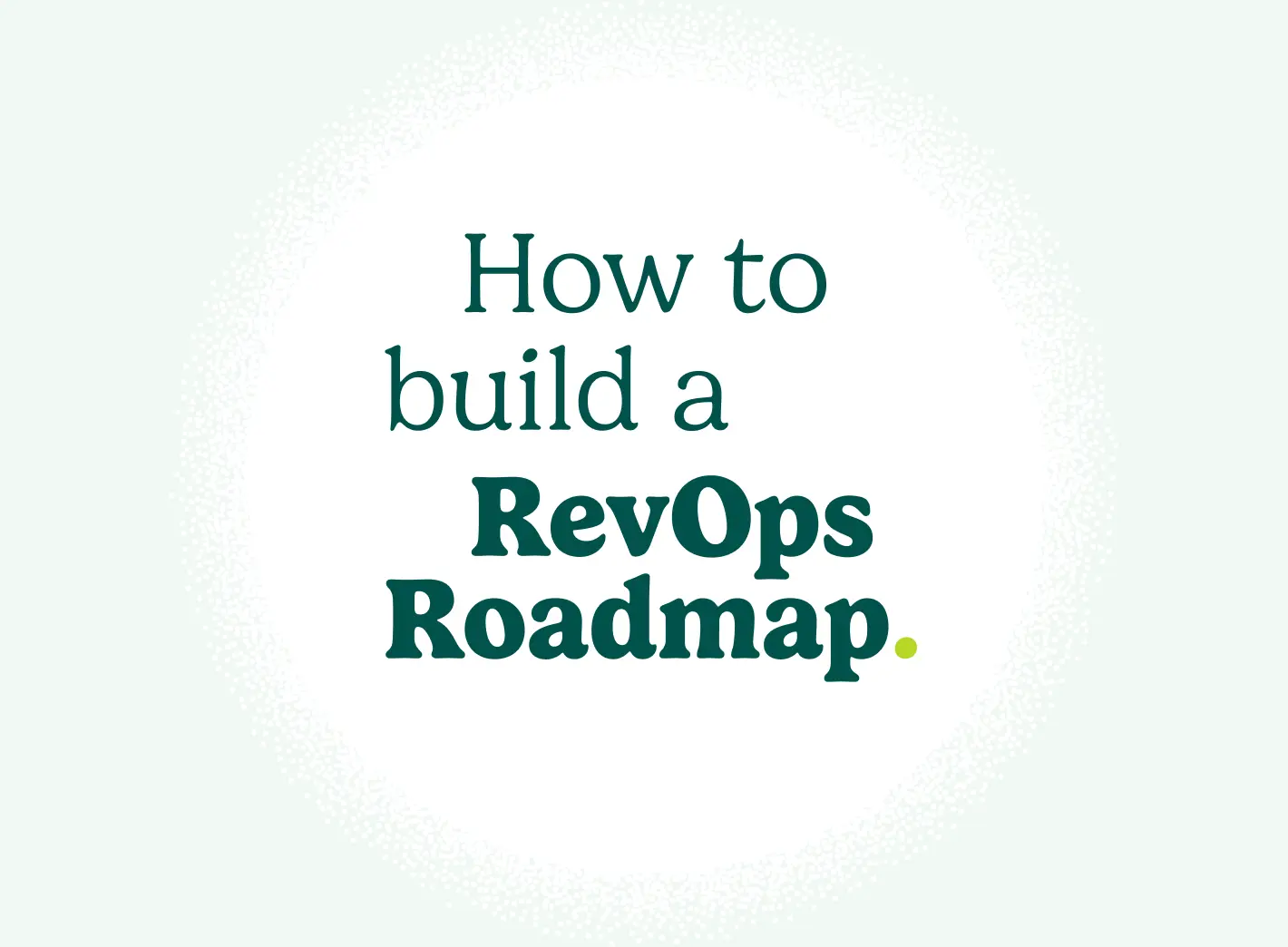 How to build a RevOps Roadmap.