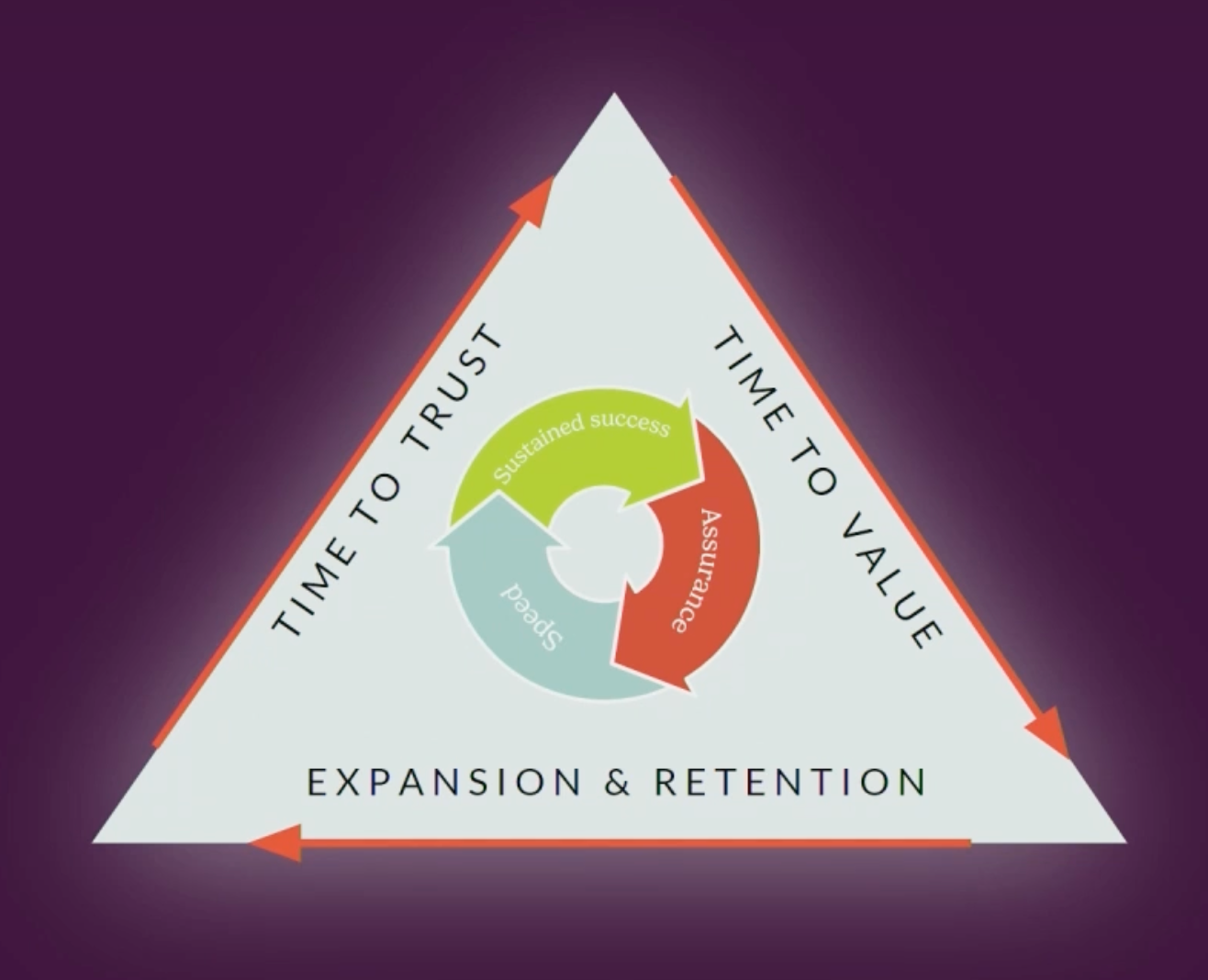 TIME TO TRUST

TIME TO VALUE

Sustained success

Assurance

Speed

EXPANSION & RETENTION